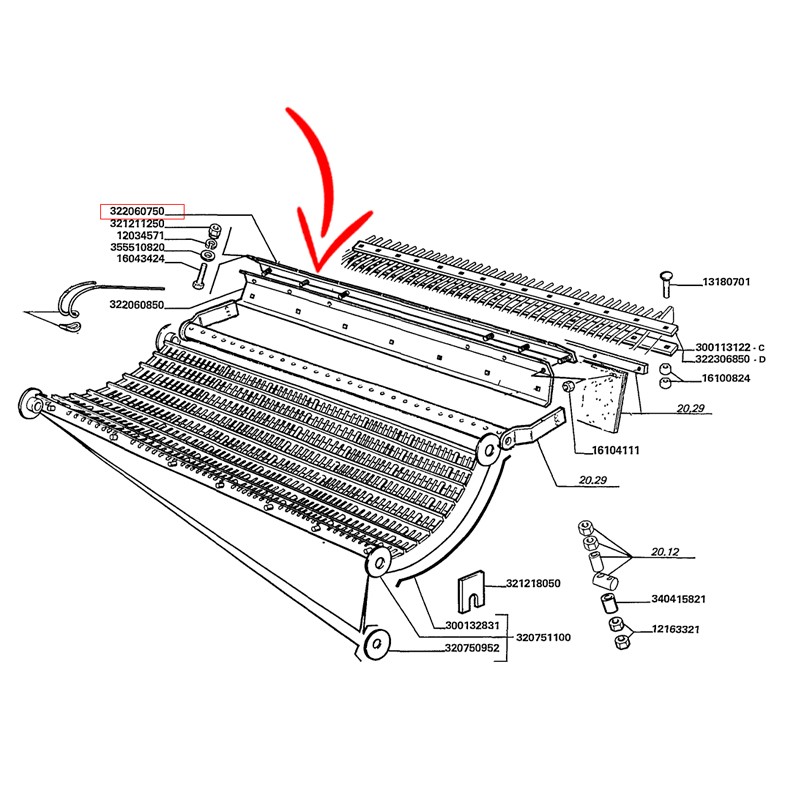 322060750
321211250
12034571
355510820
16043424
322060850
13180701
300113122 - C
322306850 - D
16100824
20.29
16104111
20.29
20.12
321218050
340415821
12163321
300132831
320751100
320750952