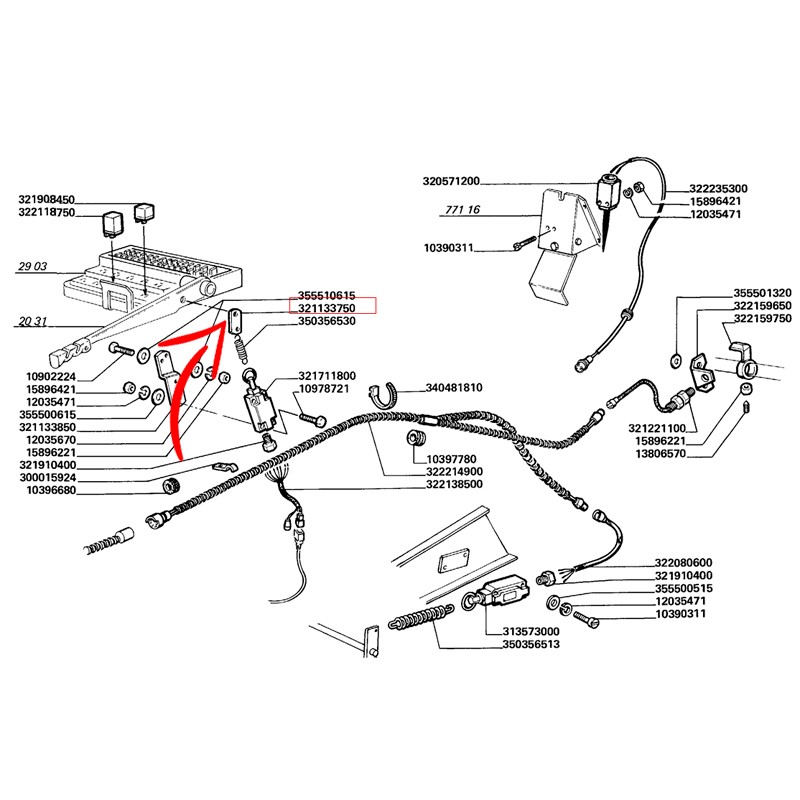 321908450
322118750
29 03
20 31
10902224
15896421
12035471
355500615
321133850
12035670
15896221
321910400
300015924
10396680
355510615
321133750
350356530
321711800
10978721
340481810
10397780
322214900
322138500
320571200
771 16
10390311
322235300
15896421
12035471
355501320
322159650
322159750
321221100
15896221
13806570
322080600
321910400
355500515
12035471
10390311
313573000
350356513