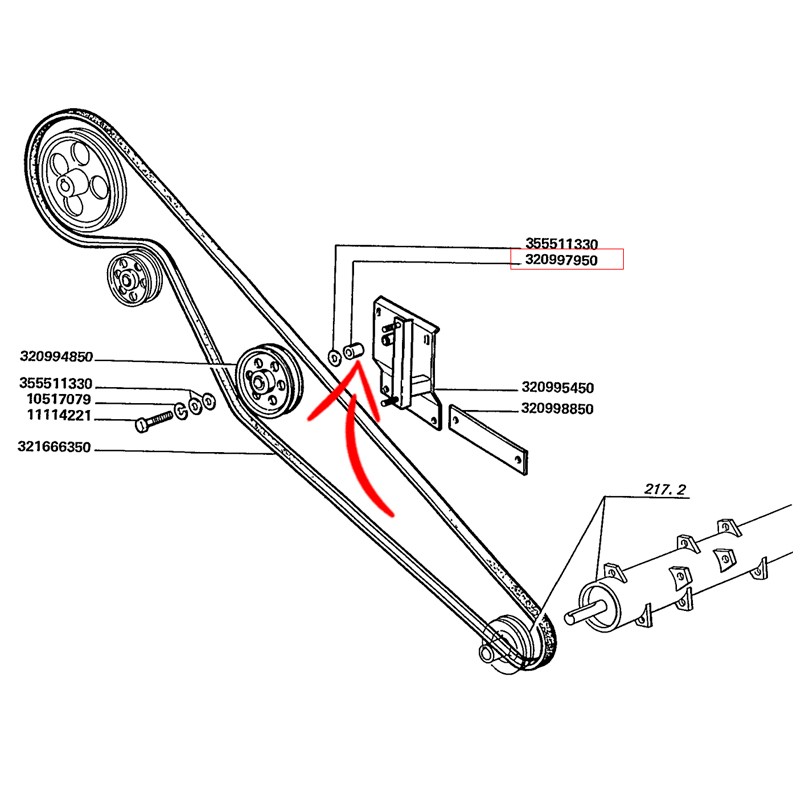 355511330
320997950
320994850
355511330
10517079
11114221
321666350
320995450
320998850
217. 2