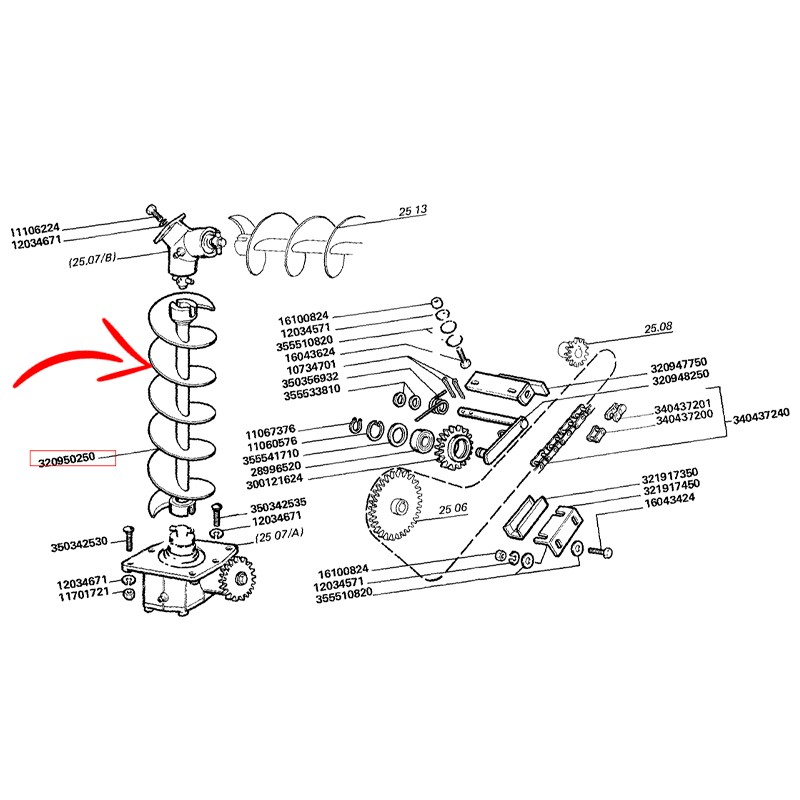 11106224
12034671
(25.07/B)
25 13
16100824
12034571
355510820
16043624
10734701
350356932
355533810
25.08
320947750
320948250
340437201
340437200
340437240
11067376
11060576
355541710
28996520
300121624
320950250
350342535
12034671
(25 07/A)
350342530
12034671
11701721
25 06
321917350
321917450
16043424
16100824
12034571
355510820