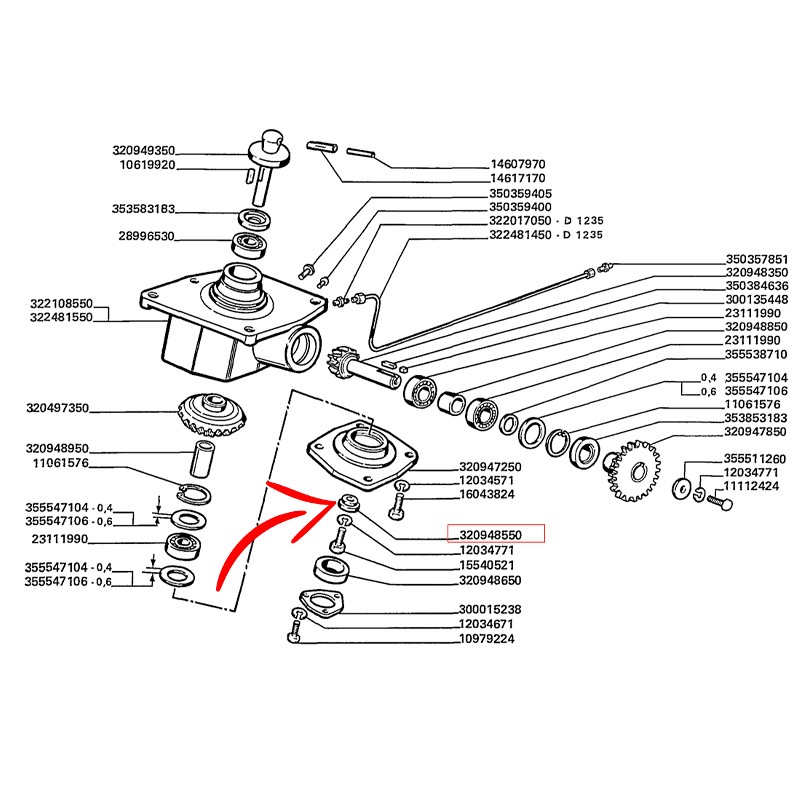 320949350
10619920
353583183
28996530
322108550
322481550
320497350
320948950
11061576
355547104 - 0,4
355547106 - 0,6
23111990
355547104 - 0,4
355547106 - 0,6

14607970
14617170
350359405
350359400
322017050 - D 1235
322481450 - D 1235

350357851
320948350
350384636
300135448
23111990
320948850
23111990
355538710
0,4 355547104
0,6 355547106
11061576
353853183
320947850
355511260
12034771
11112424

320947250
12034571
16043824
320948550
12034771
15540521
320948650
300015238
12034671
10979224