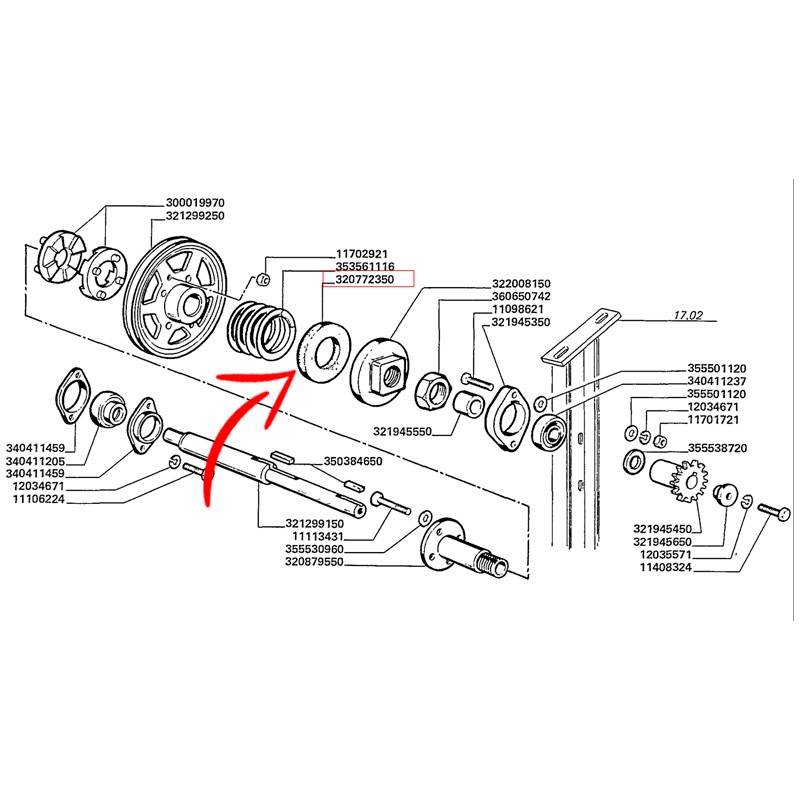 300019970
321299250

11702921
353561116
320772350

322008150
360650742
11098621
321945350

17.02

355501120
340411237
355501120
12034671
11701721
355538720

321945550

340411459
340411205
340411459
12034671
11106224

350384650

321299150
11113431
355530960
320879550

321945450
321945650
12035571
11408324