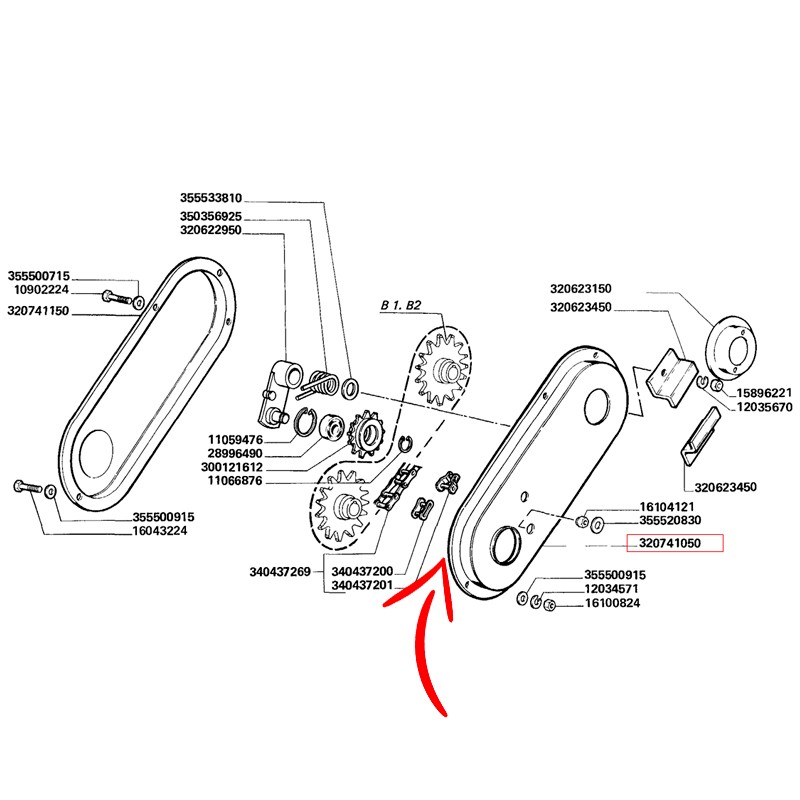 355533810
350356925
320622950

355500715
10902224
320741150

B 1. B2

320623150
320623450

15896221
12035670

11059476
28996490
300121612
11066876

320623450

16104121
355520830
320741050

355500915
16043224

340437269
340437200
340437201

355500915
12034571
16100824